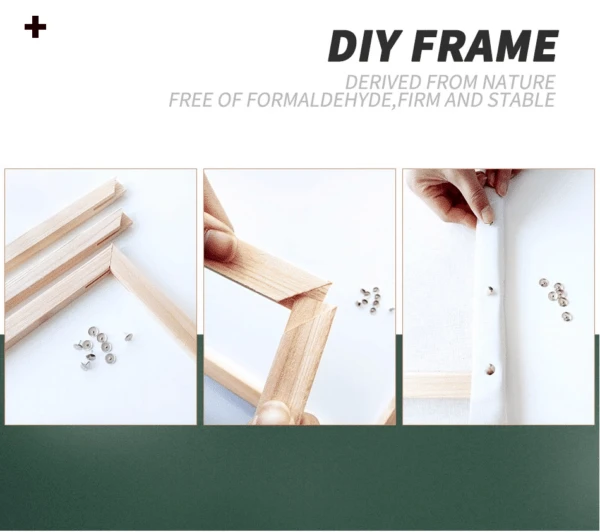 +

DIY FRAME

DERIVED FROM NATURE
FREE OF FORMALDEHYDE,FIRM AND STABLE